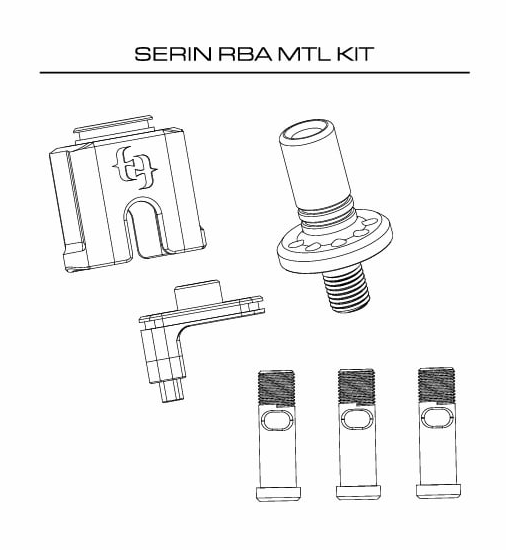 SERIN RBA MTL KIT