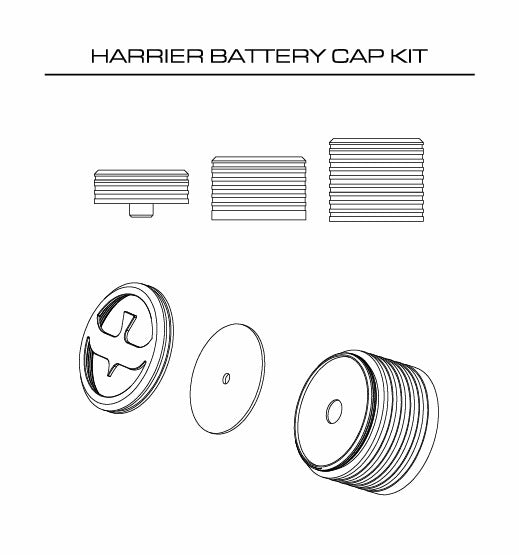 HARRIER BATTERY CAP KIT